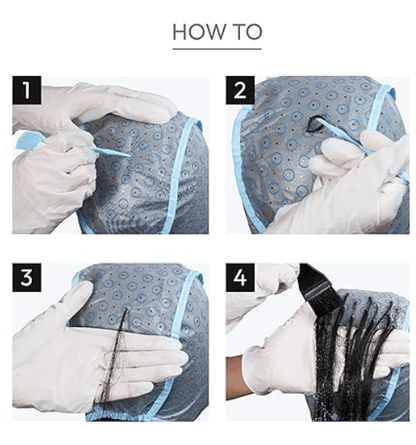 HOW TO

1

2

3

4