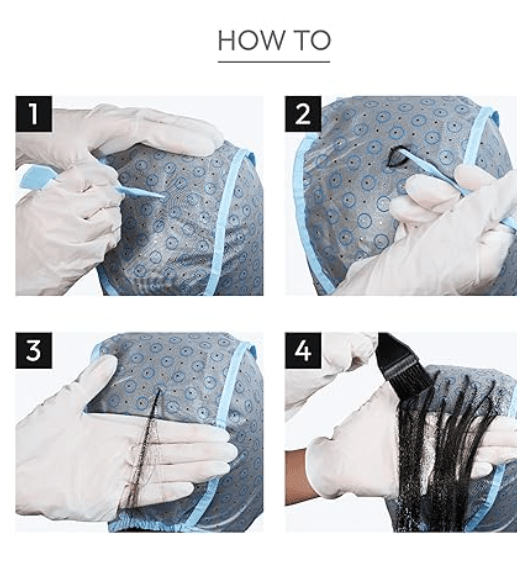 HOW TO

1

2

3

4