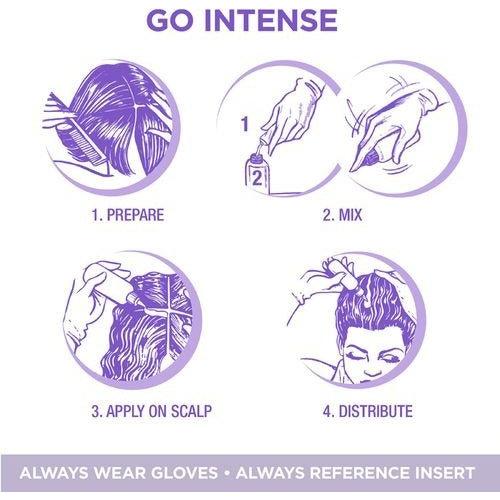 GO INTENSE

1

2

1. PREPARE

2. MIX

3. APPLY ON SCALP

4. DISTRIBUTE

ALWAYS WEAR GLOVES • ALWAYS REFERENCE INSERT